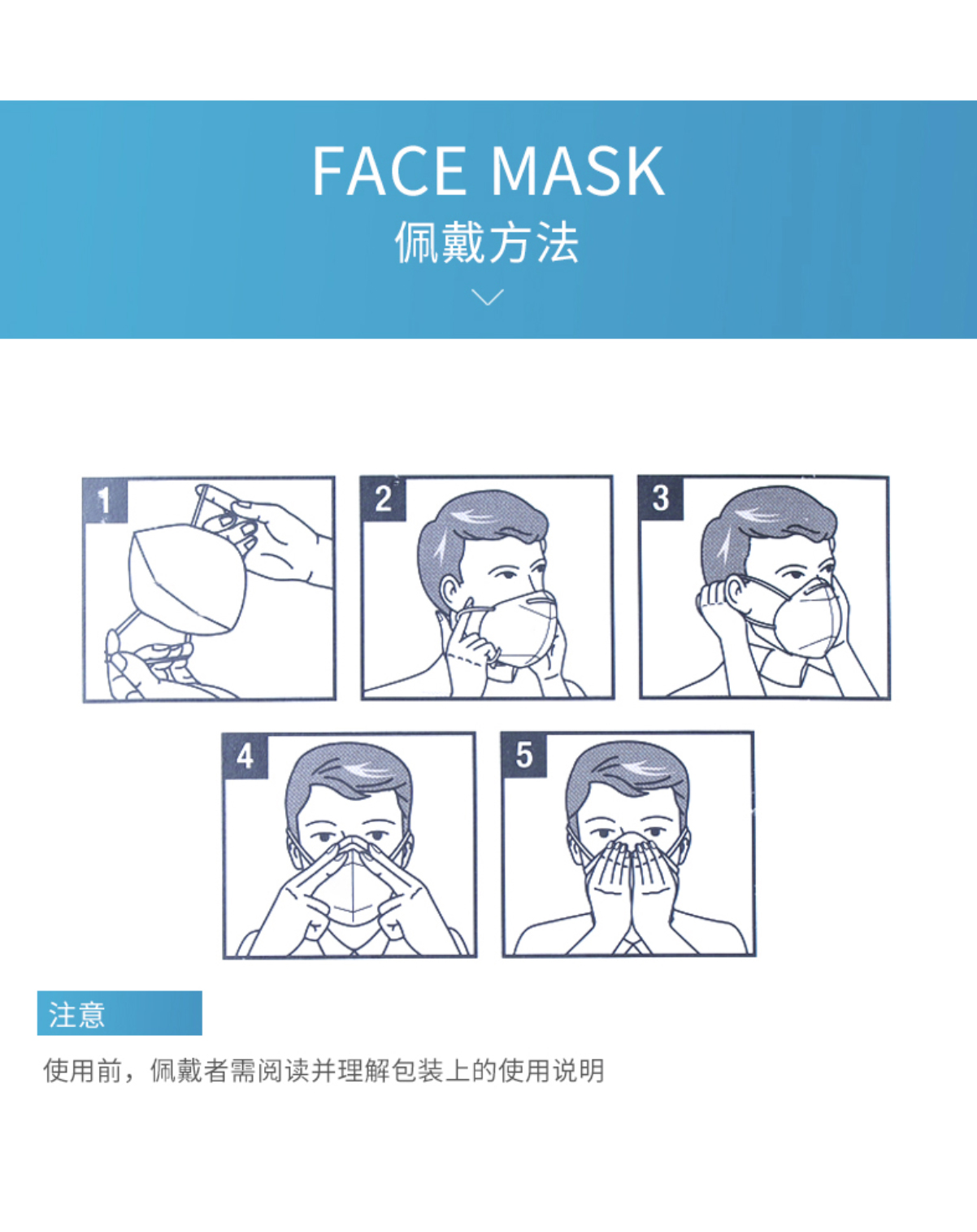 FACE MASK
佩戴方法

1
2
3
4
5

注意

使用前，佩戴者需阅读并理解包装上的使用说明